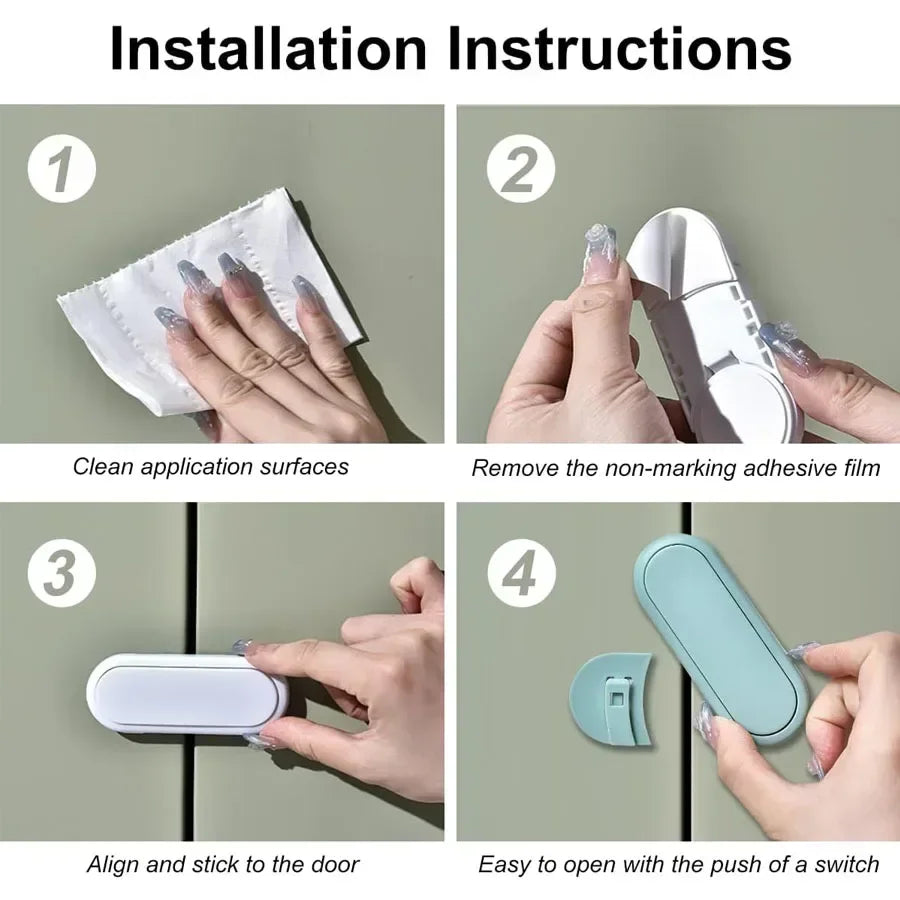 Installation Instructions

1

Clean application surfaces

2

Remove the non-marking adhesive film

3

Align and stick to the door

4

Easy to open with the push of a switch